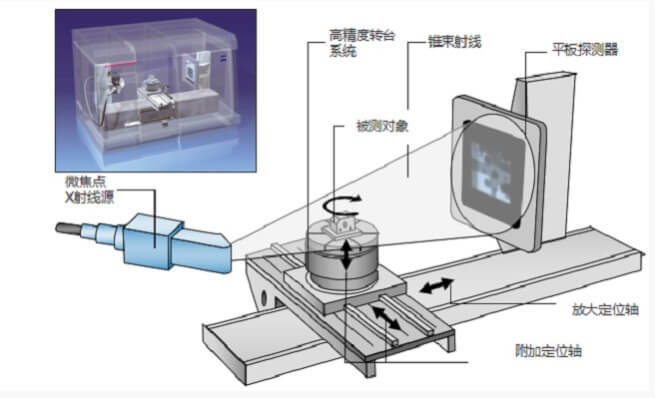 高精度转台系统

锥束射线

平板探测器

被测对象

微焦点
X射线源

放大定位轴

附加定位轴